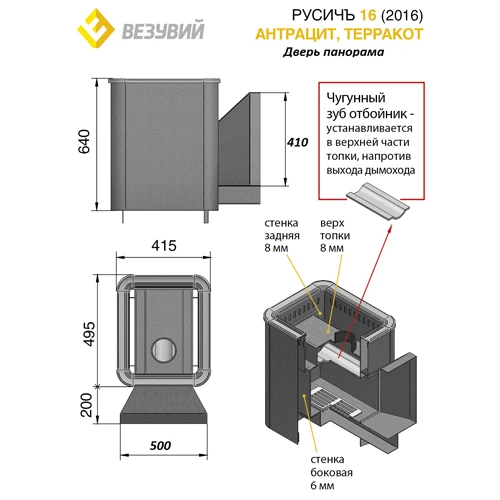 ВЕЗУВИЙ

РУСИЧЪ 16 (2016)
АНТРАЦИТ, ТЕРРАКОТ
Дверь панорама

640

410

Чугунный зуб отбойник - устанавливается в верхней части топки, напротив выхода дымохода

415

495

200

500

стенка задняя 8 мм

верх топки 8 мм

стенка боковая 6 мм