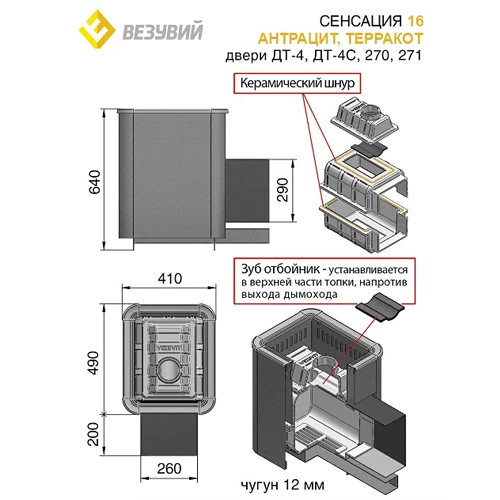 ВЕЗУВИЙ

СЕНСАЦИЯ 16
АНТРАЦИТ, ТЕРРАКОТ
двери ДТ-4, ДТ-4С, 270, 271

Керамический шнур

640

290

Зуб отбойник - устанавливается в верхней части топки, напротив выхода дымохода

410

490

200

260

VEZUVIY

чугун 12 мм