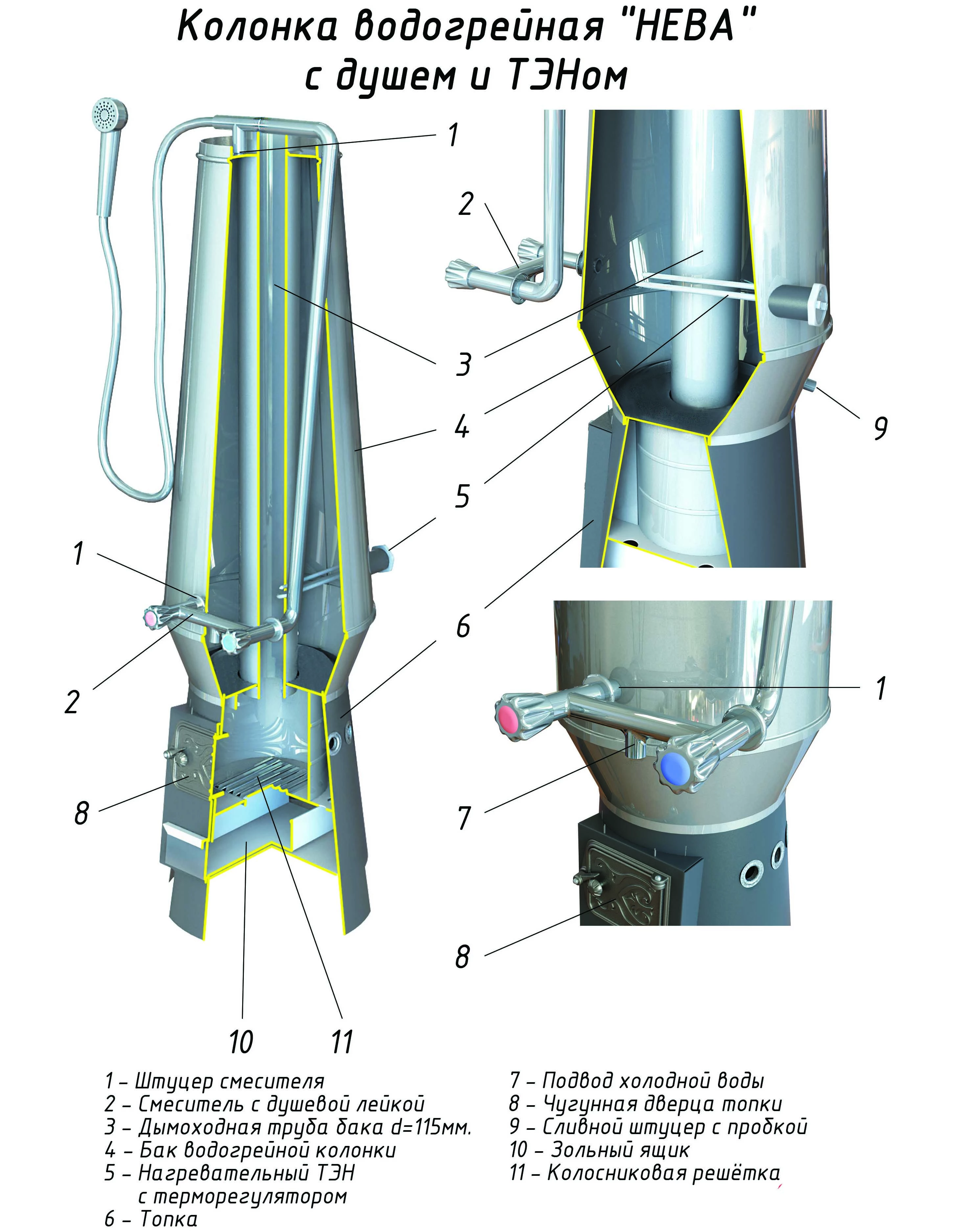 Колонка водогрейная "НЕВА"
с душем и ТЭНом

1
2
3
4
5
6
9
1
2
8
10
11
1
7
8

1 – Штуцер смесителя
2 – Смеситель с душевой лейкой
3 – Дымоходная труба бака d=115мм.
4 – Бак водогрейной колонки
5 – Нагревательный ТЭН с терморегулятором
6 – Топка

7 – Подвод холодной воды
8 – Чугунная дверца топки
9 – Сливной штуцер с пробкой
10 – Зольный ящик
11 – Колосниковая решётка