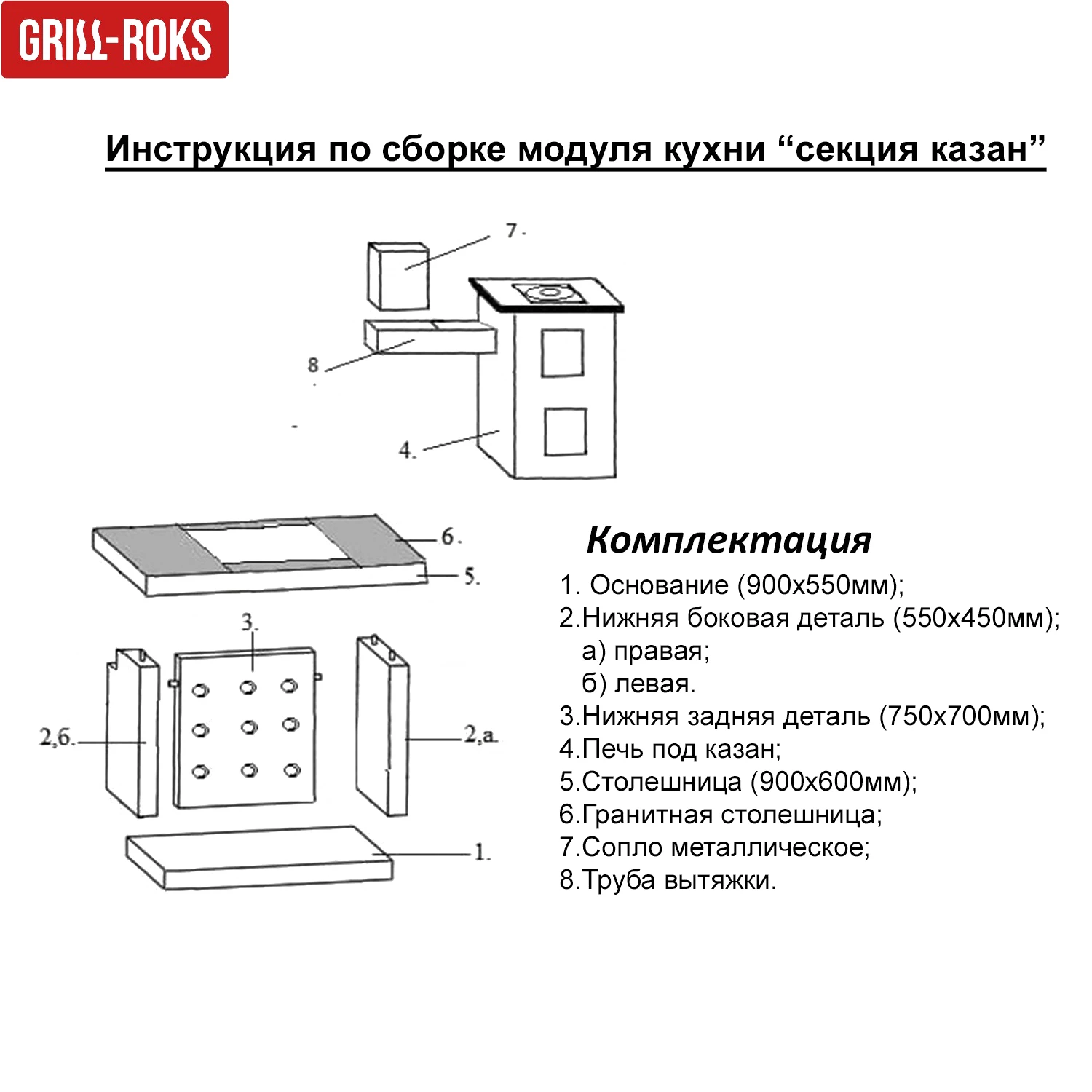 GRILL-ROKS

Инструкция по сборке модуля кухни “секция казан”

7.

8

4.

6.

5.

3.

2,б.

2,а.

1.

Комплектация

1. Основание (900х550мм);
2.Нижняя боковая деталь (550х450мм);
а) правая;
б) левая.
3.Нижняя задняя деталь (750х700мм);
4.Печь под казан;
5.Столешница (900х600мм);
6.Гранитная столешница;
7.Сопло металлическое;
8.Труба вытяжки.