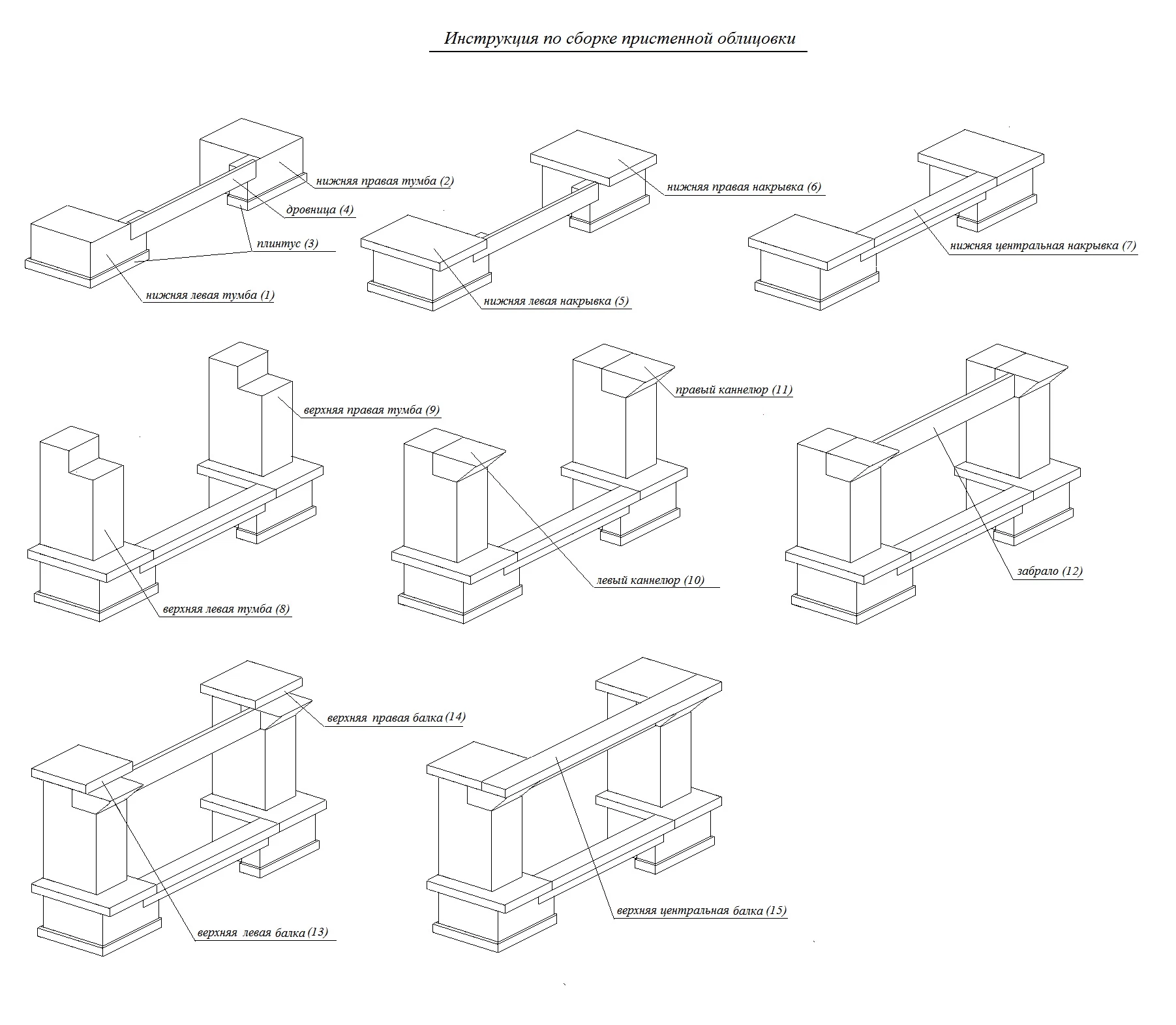 Инструкция по сборке пристенной облицовки

нижняя правая тумба (2)
дровница (4)
плинтус (3)
нижняя левая тумба (1)

нижняя правая накрывка (6)
нижняя левая накрывка (5)

нижняя центральная накрывка (7)

верхняя правая тумба (9)
верхняя левая тумба (8)

правый каннелюр (11)
левый каннелюр (10)

забрало (12)

верхняя правая балка (14)
верхняя левая балка (13)

верхняя центральная балка (15)