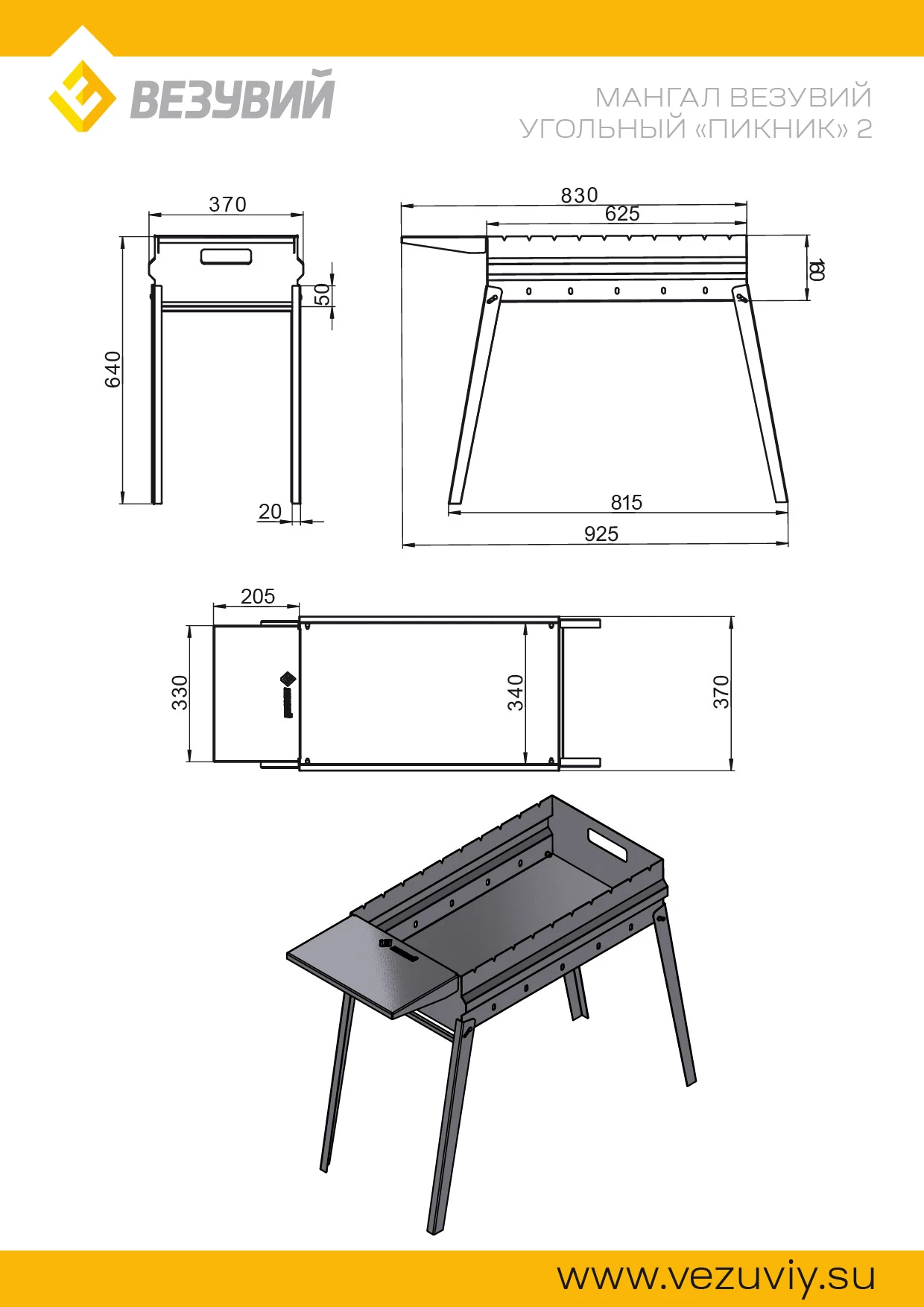 ВЕЗУВИЙ

МАНГАЛ ВЕЗУВИЙ
УГОЛЬНЫЙ «ПИКНИК» 2

370
640
50
20

830
625
160
815
925

205
330
340
370

www.vezuviy.su