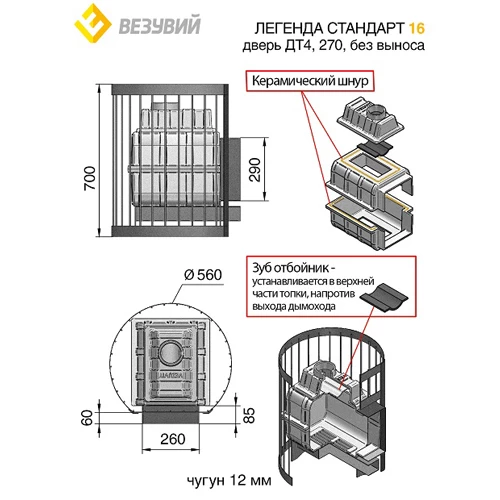 ВЕЗУВИЙ

ЛЕГЕНДА СТАНДАРТ 16
дверь ДТ4, 270, без выноса

Керамический шнур

700

290

Ø 560

Зуб отбойник - устанавливается в верхней части топки, напротив выхода дымохода

60

85

260

чугун 12 мм