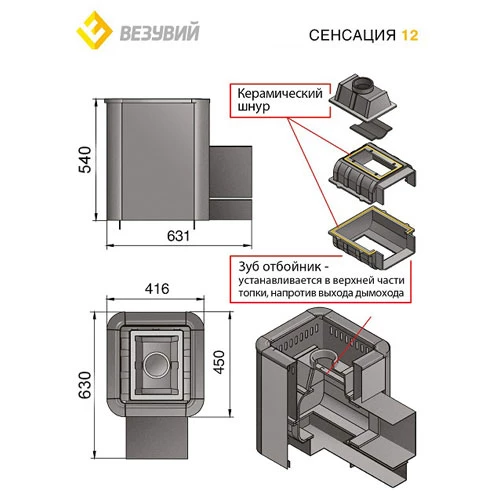 ВЕЗУВИЙ

СЕНСАЦИЯ 12

Керамический шнур

540

631

Зуб отбойник - устанавливается в верхней части топки, напротив выхода дымохода

416

630

450