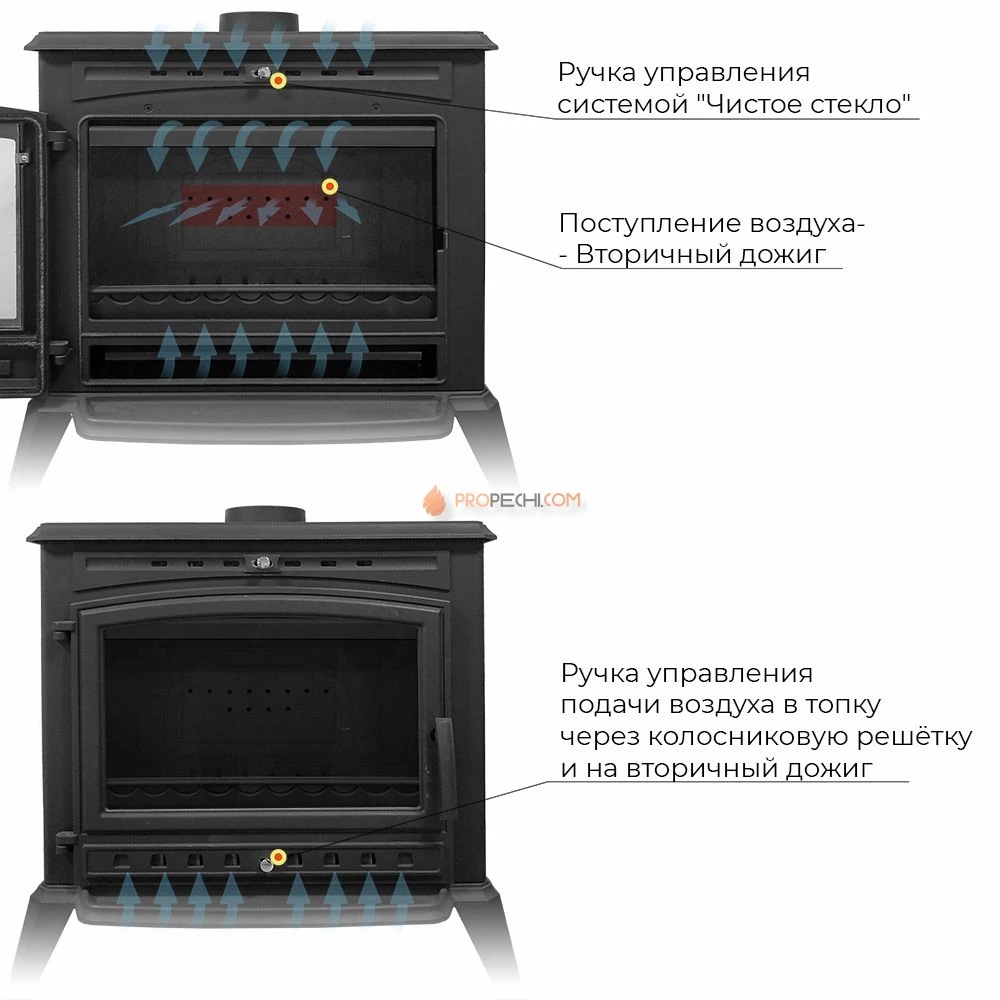 Ручка управления системой "Чистое стекло"

Поступление воздуха- - Вторичный дожиг

PROPECHI.COM

Ручка управления подачи воздуха в топку через колосниковую решётку и на вторичный дожиг