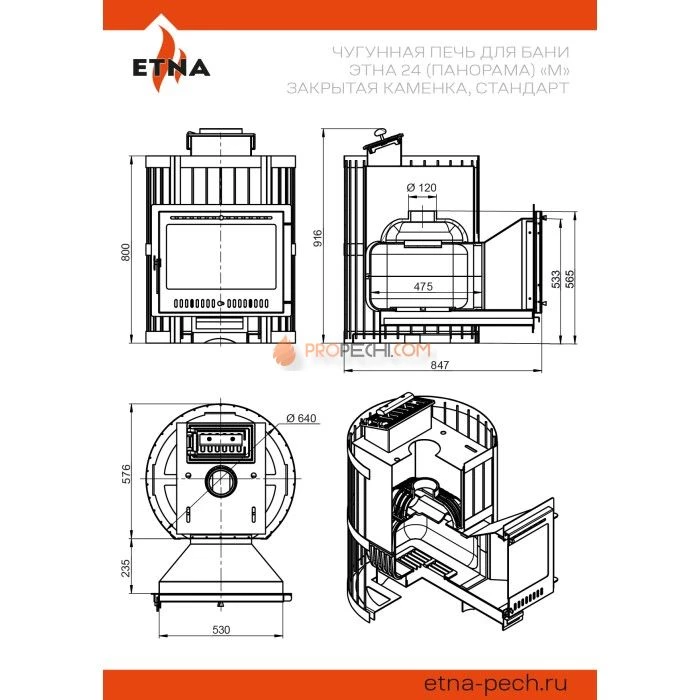 ETNA

ЧУГУННАЯ ПЕЧЬ ДЛЯ БАНИ
ЭТНА 24 (ПАНОРАМА) «М»
ЗАКРЫТАЯ КАМЕНКА, СТАНДАРТ

800

916

Ø 120

475

533

565

847

PROPECHI.COM

Ø 640

576

235

530

etna-pech.ru