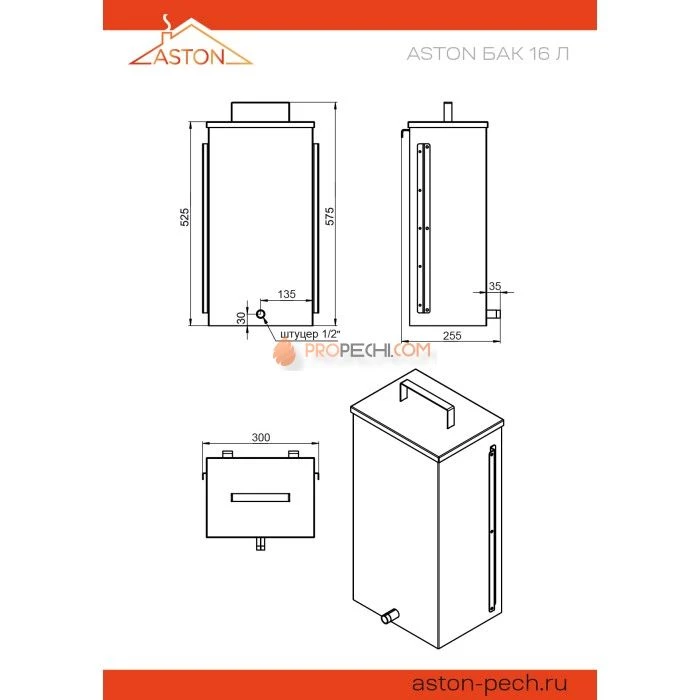 ASTON

ASTON БАК 16 Л

525

575

135

30

штуцер 1/2"

35

255

PROPECHI.COM

300

aston-pech.ru