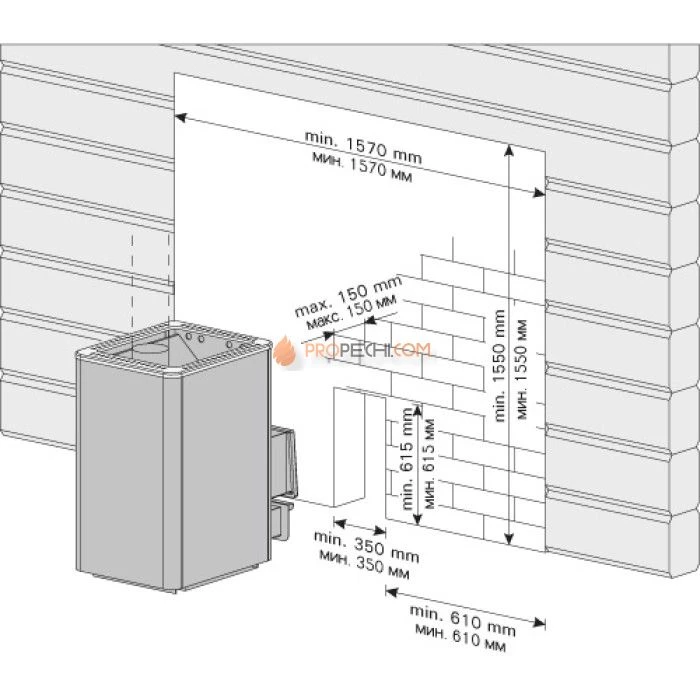 min. 1570 mm
мин. 1570 мм

max. 150 mm
макс. 150 мм

PROPECHI.COM

min. 1550 mm
мин. 1550 мм

min. 615 mm
мин. 615 мм

min. 350 mm
мин. 350 мм

min. 610 mm
мин. 610 мм