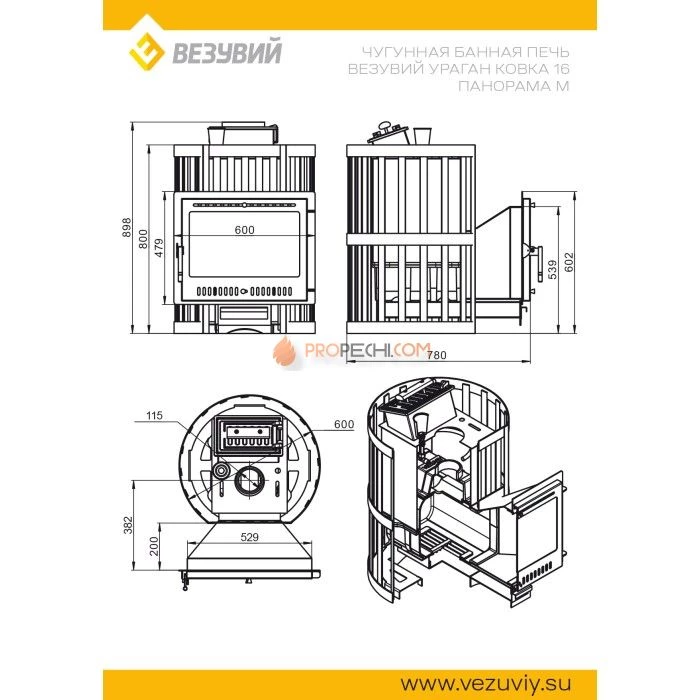 ВЕЗУВИЙ

ЧУГУННАЯ БАННАЯ ПЕЧЬ ВЕЗУВИЙ УРАГАН КОВКА 16 ПАНОРАМА М

898

800

479

600

539

602

PROPECHI.COM

780

115

600

382

200

529

www.vezuviy.su