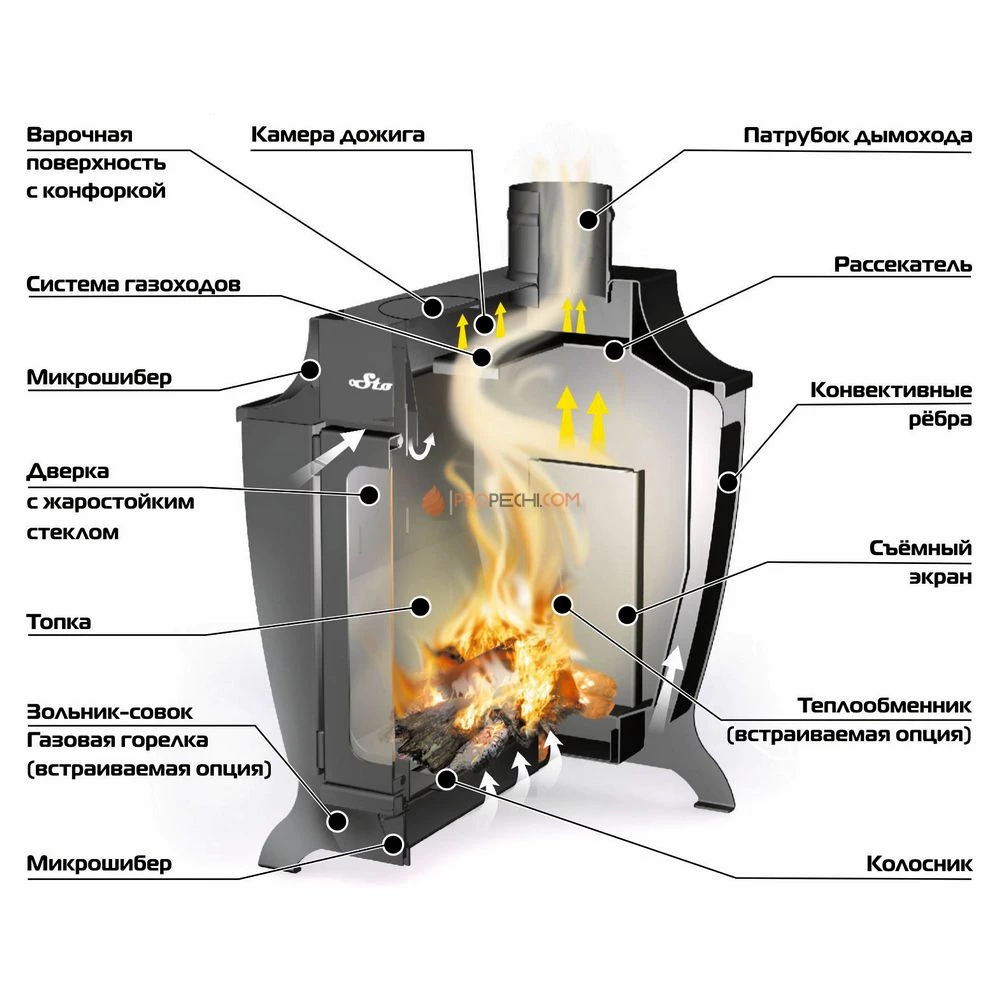 Варочная поверхность с конфоркой

Камера дожига

Патрубок дымохода

Система газоходов

Рассекатель

Микрошибер

Sto

Конвективные рёбра

Дверка с жаростойким стеклом

PROPECHI.COM

Съёмный экран

Топка

Зольник-совок
Газовая горелка (встраиваемая опция)

Теплообменник (встраиваемая опция)

Микрошибер

Колосник