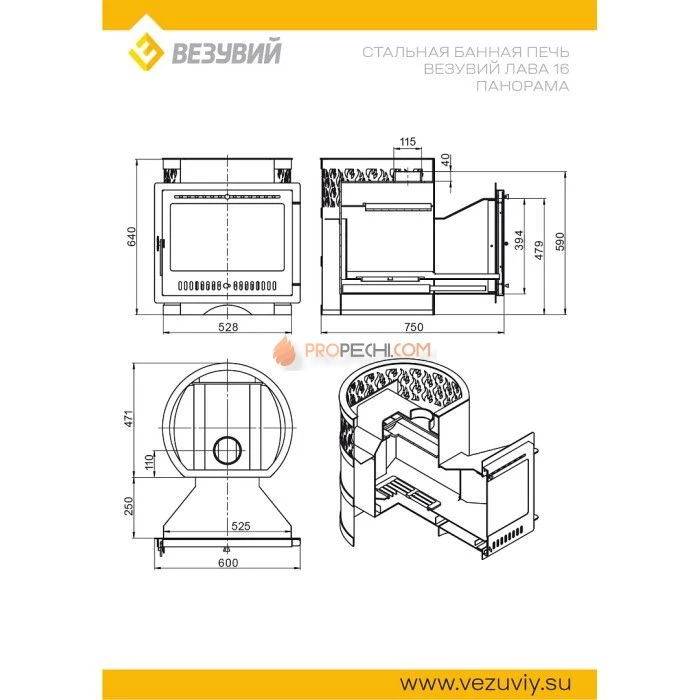 ВЕЗУВИЙ

СТАЛЬНАЯ БАННАЯ ПЕЧЬ
ВЕЗУВИЙ ЛАВА 16
ПАНОРАМА

640
528
115
40
394
479
590
750

PROPECHI.COM

471
110
250
525
600

www.vezuviy.su