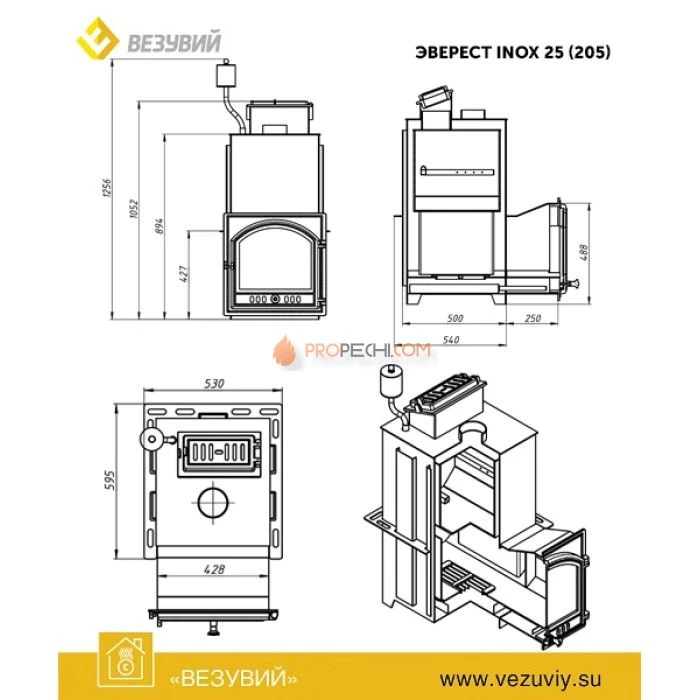 ВЕЗУВИЙ

ЭВЕРЕСТ INOX 25 (205)

1256
1052
894
427

488
500
250
540

PROPECHI.COM

530
595
428

«ВЕЗУВИЙ»

www.vezuviy.su