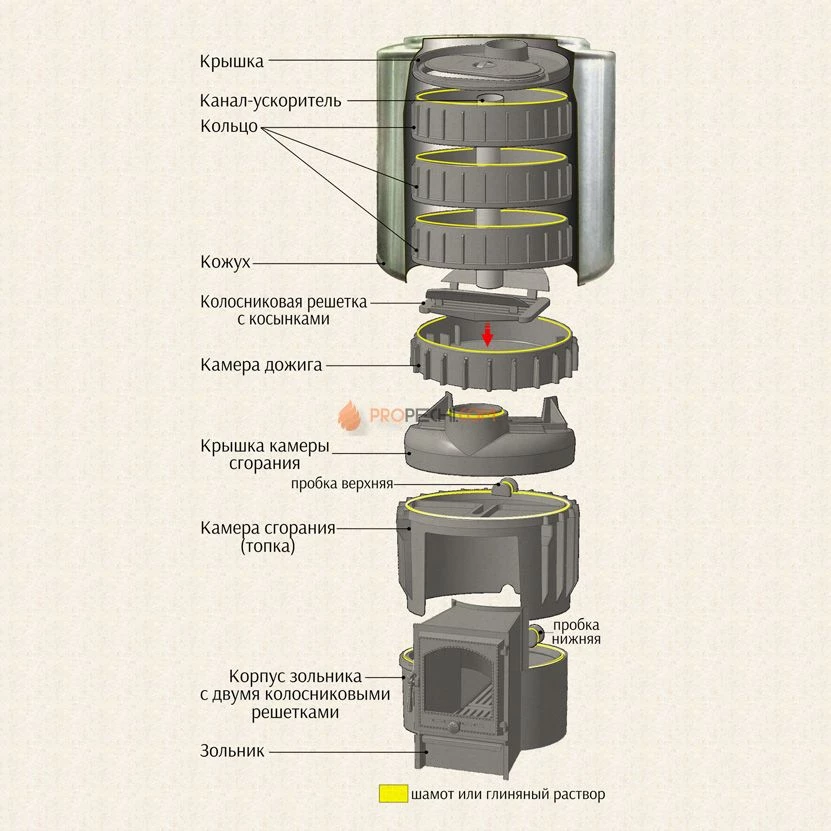 Крышка
Канал-ускоритель
Кольцо
Кожух
Колосниковая решетка с косынками
Камера дожига
PROPECHI.COM
Крышка камеры сгорания
пробка верхняя
Камера сгорания (топка)
пробка нижняя
Корпус зольника с двумя колосниковыми решетками
Зольник
шамот или глиняный раствор