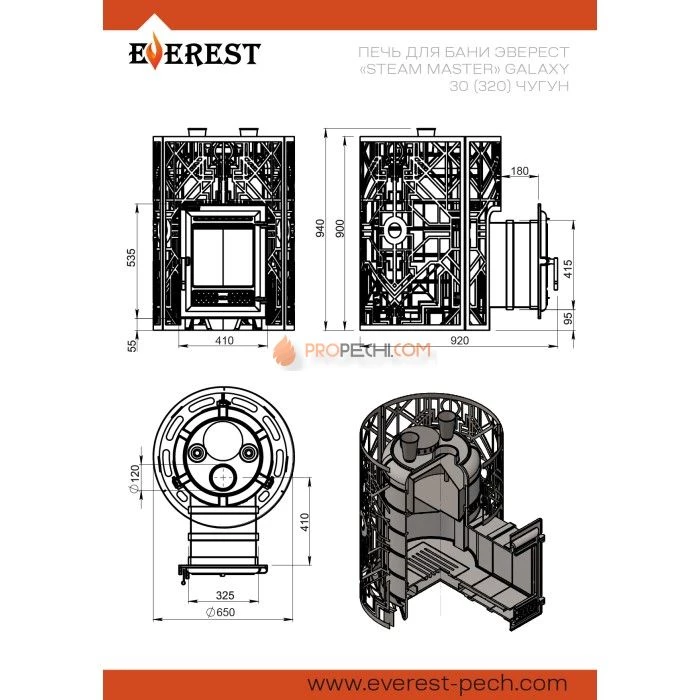 EVEREST

ПЕЧЬ ДЛЯ БАНИ ЭВЕРЕСТ «STEAM MASTER» GALAXY 30 (320) ЧУГУН

535
55
410
940
900
180
415
95
920

PROPECHI.COM

$\varnothing 120$
410
325
$\varnothing 650$

www.everest-pech.com