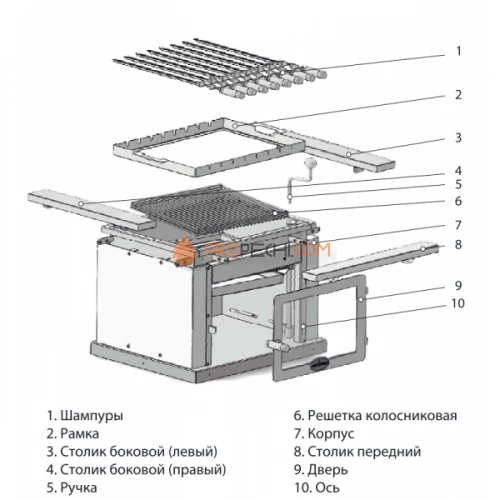 1
2
3
4
5
6
7
8
9
10

PROPECHI.COM

1. Шампуры
2. Рамка
3. Столик боковой (левый)
4. Столик боковой (правый)
5. Ручка

6. Решетка колосниковая
7. Корпус
8. Столик передний
9. Дверь
10. Ось