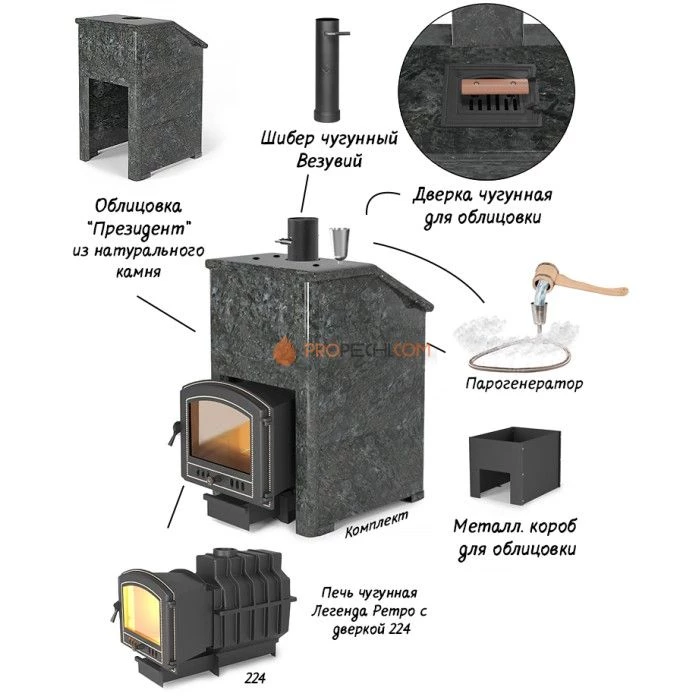 Шибер чугунный Везувий

Облицовка "Президент" из натурального камня

Дверка чугунная для облицовки

PROPECHI.COM

Парогенератор

Комплект

Металл. короб для облицовки

Печь чугунная Легенда Ретро с дверкой 224

224