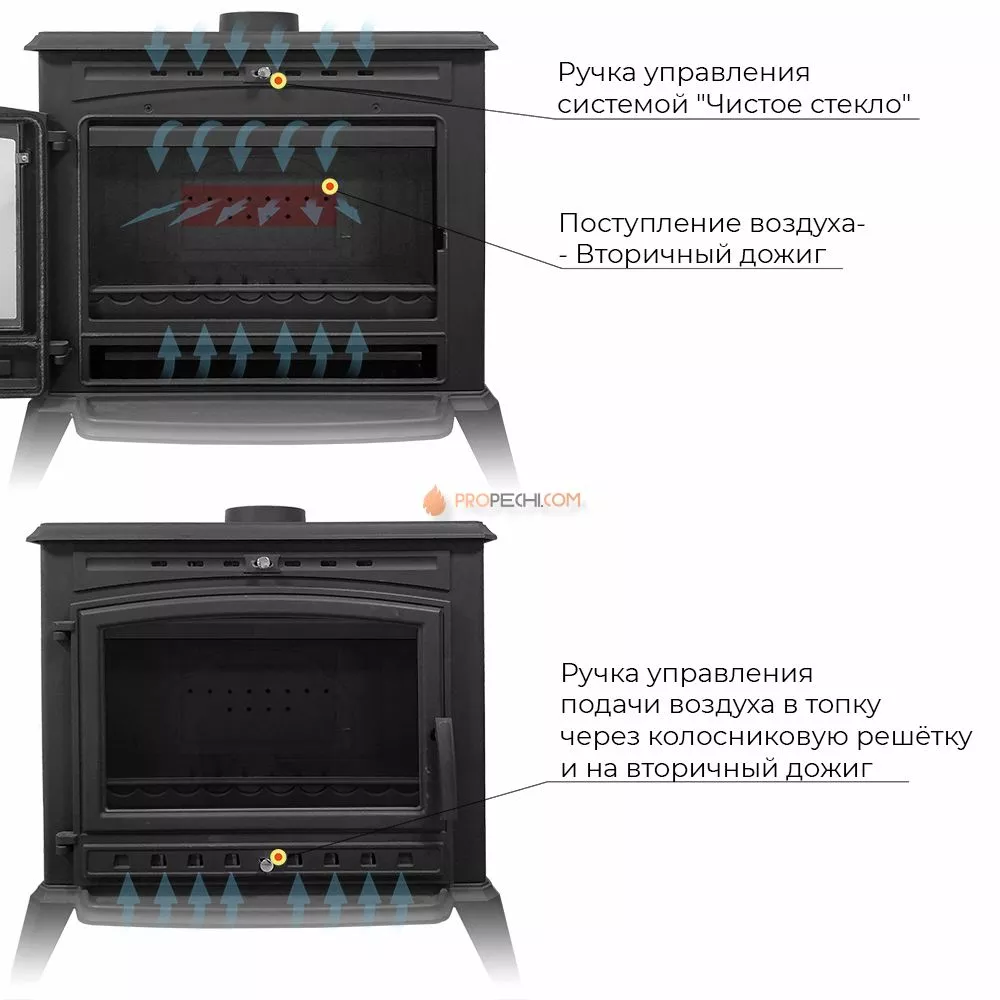 Ручка управления системой "Чистое стекло"

Поступление воздуха- - Вторичный дожиг

PROPECHI.COM

Ручка управления подачи воздуха в топку через колосниковую решётку и на вторичный дожиг