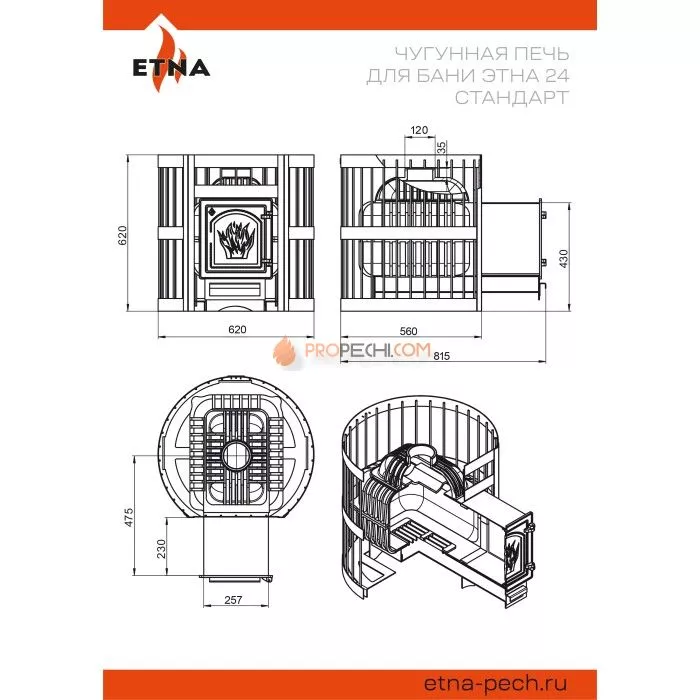 ETNA

ЧУГУННАЯ ПЕЧЬ ДЛЯ БАНИ ЭТНА 24 СТАНДАРТ

120
35
620
430
620
560
PROPECHI.COM
815
475
230
257

etna-pech.ru