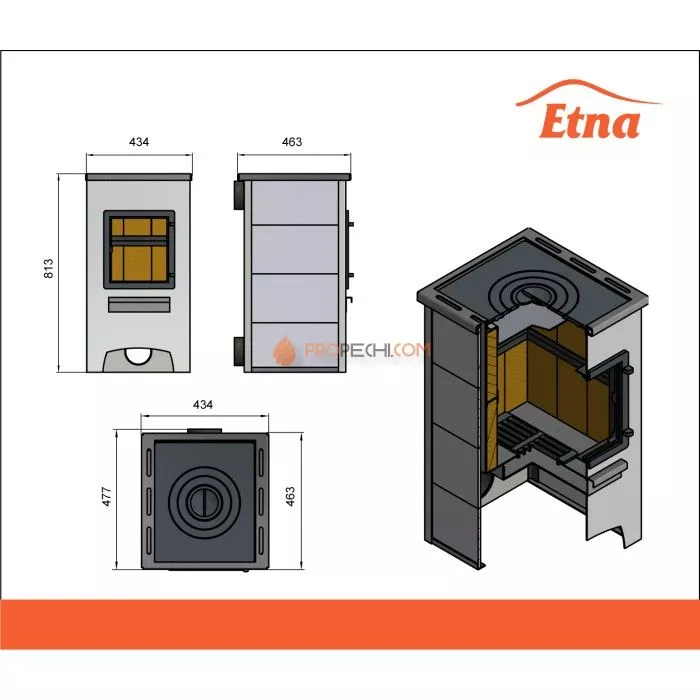 Etna

434

463

813

PROPECHI.COM

434

477

463