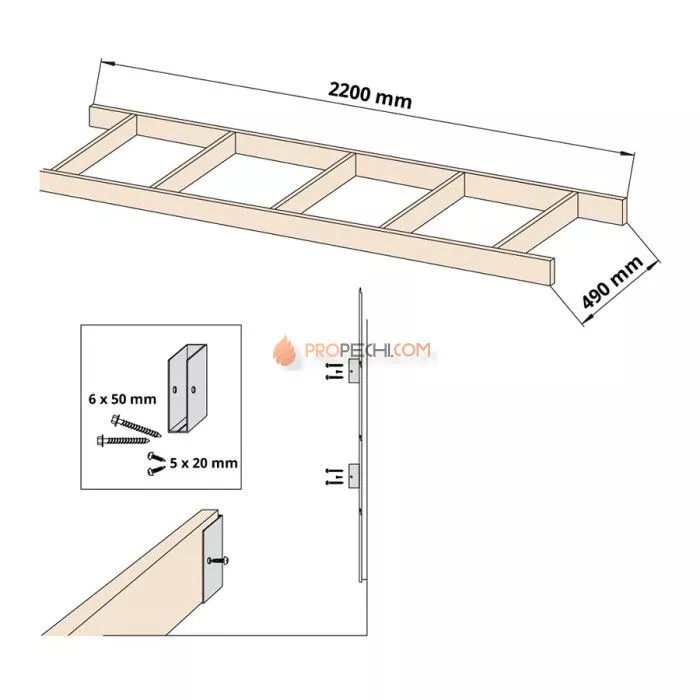 2200 mm

490 mm

PROPECHI.COM

6 x 50 mm

5 x 20 mm